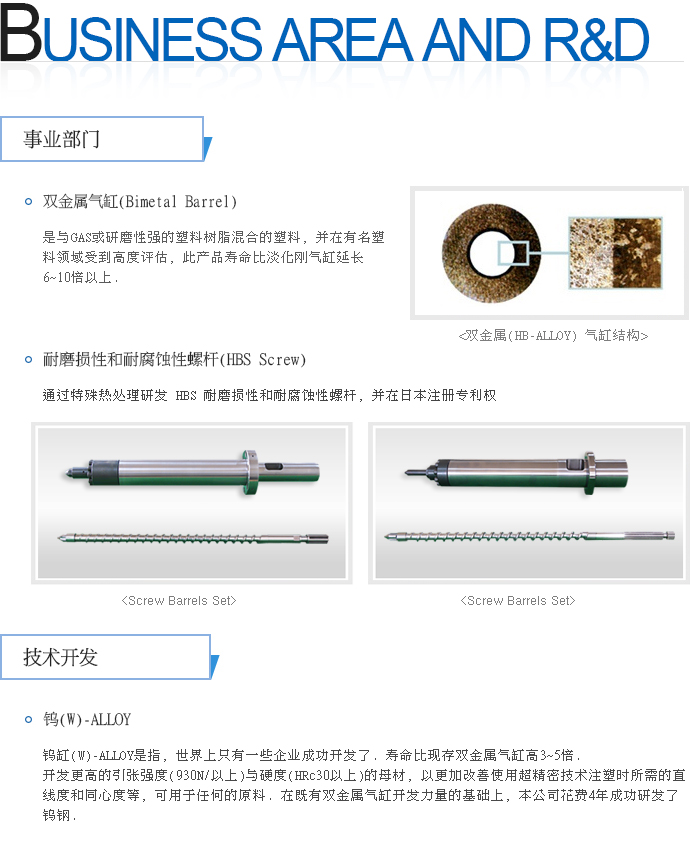 BUSINESS AREA AND R&D

事业部门

双金属气缸(Bimetal Barrel)

是与GAS或研磨性强的塑料树脂混合的塑料，并在有名塑料领域受到高度评估，此产品寿命比淡化刚气缸延长6~10倍以上.

<双金属(HB-ALLOY) 气缸结构>

耐磨损性和耐腐蚀性螺杆(HBS Screw)

通过特殊热处理研发 HBS 耐磨损性和耐腐蚀性螺杆，并在日本注册专利权

<Screw Barrels Set>

<Screw Barrels Set>

技术开发

钨(W)-ALLOY

钨缸(W)-ALLOY是指，世界上只有一些企业成功开发了. 寿命比现存双金属气缸高3~5倍.
开发更高的引张强度(930N/以上)与硬度(HRc30以上)的母材，以更加改善使用超精密技术注塑时所需的直线度和同心度等，可用于任何的原料. 在既有双金属气缸开发力量的基础上，本公司花费4年成功研发了钨钢.